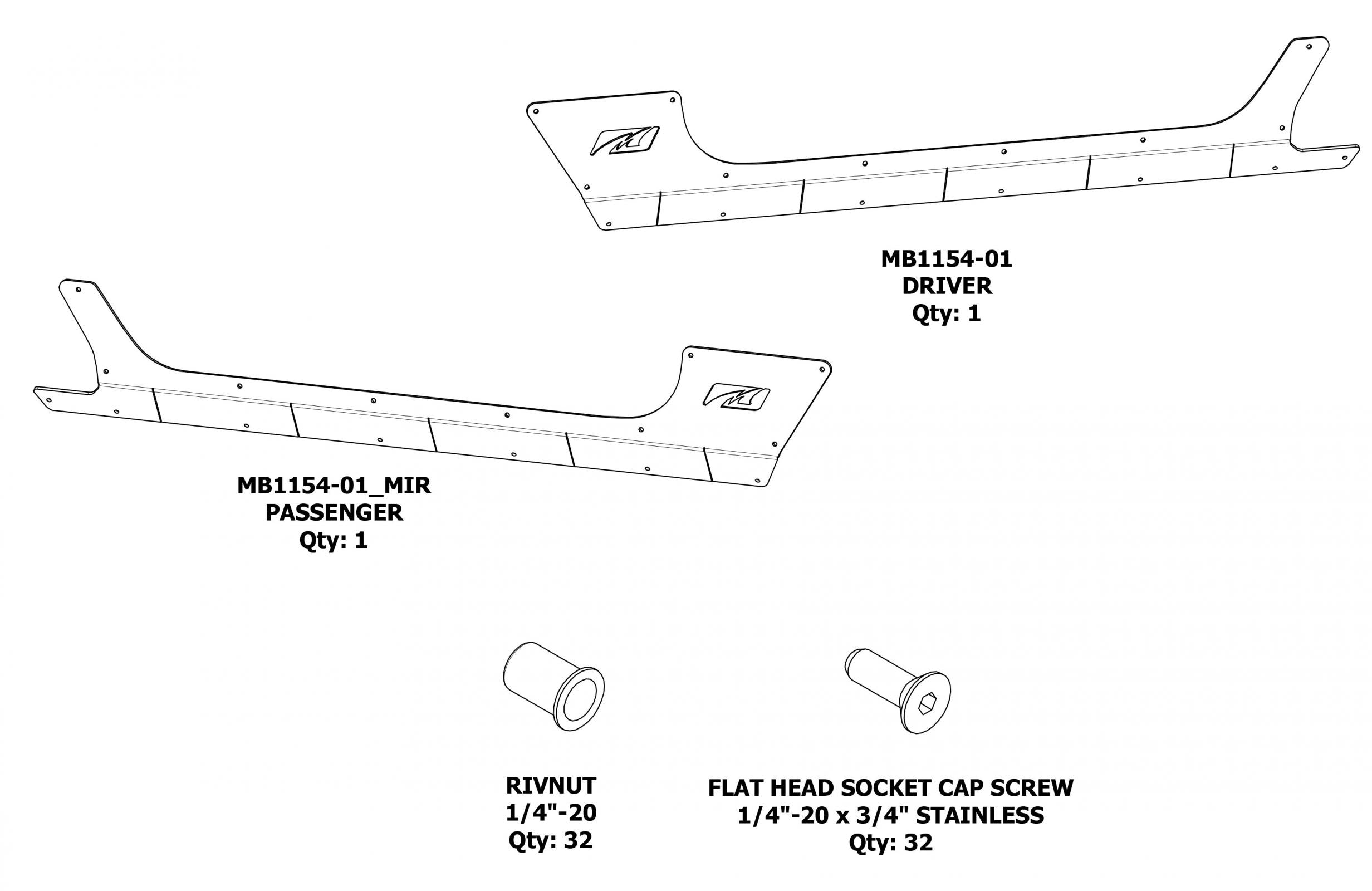 MB1154-01
DRIVER
Qty: 1

MB1154-01_MIR
PASSENGER
Qty: 1

RIVNUT
1/4"-20
Qty: 32

FLAT HEAD SOCKET CAP SCREW
1/4"-20 x 3/4" STAINLESS
Qty: 32