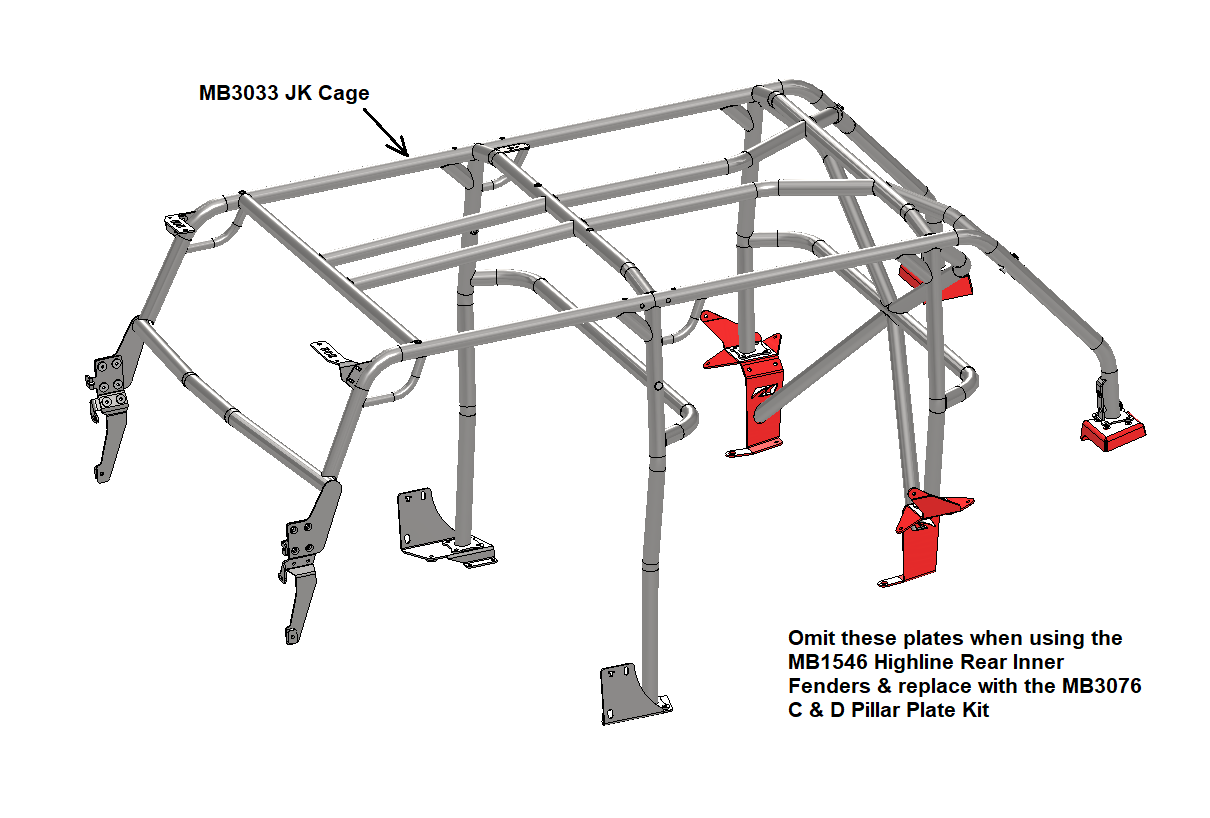 MB3033 JK Cage

Omit these plates when using the MB1546 Highline Rear Inner Fenders & replace with the MB3076 C & D Pillar Plate Kit