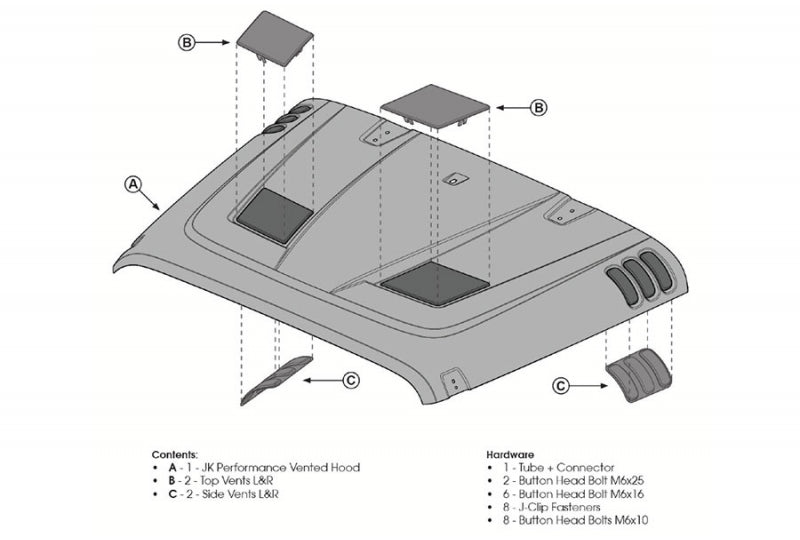 B

B

A

C

C

Contents:
• A - 1 - JK Performance Vented Hood
• B - 2 - Top Vents L&R
• C - 2 - Side Vents L&R

Hardware
• 1 - Tube + Connector
• 2 - Button Head Bolt M6x25
• 6 - Button Head Bolt M6x16
• 8 - J-Clip Fasteners
• 8 - Button Head Bolts M6x10